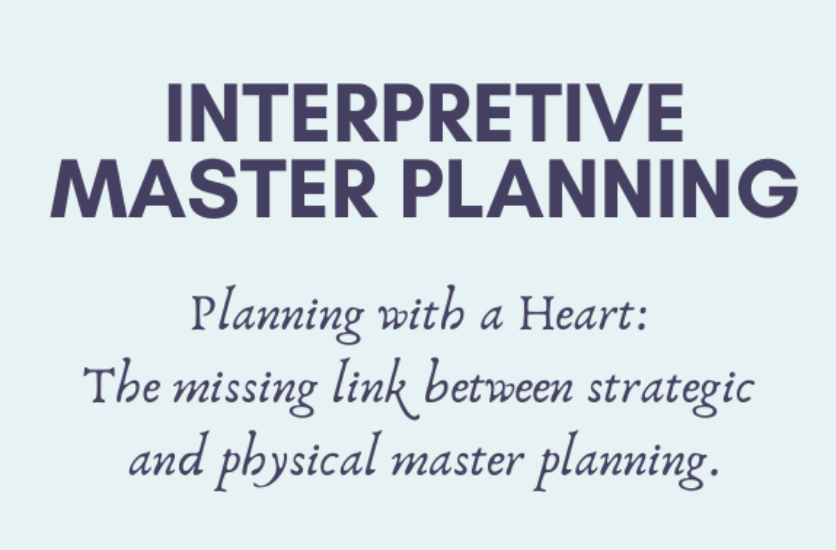 INTERPRETIVE MASTER PLANNING

Planning with a Heart:
The missing link between strategic and physical master planning.